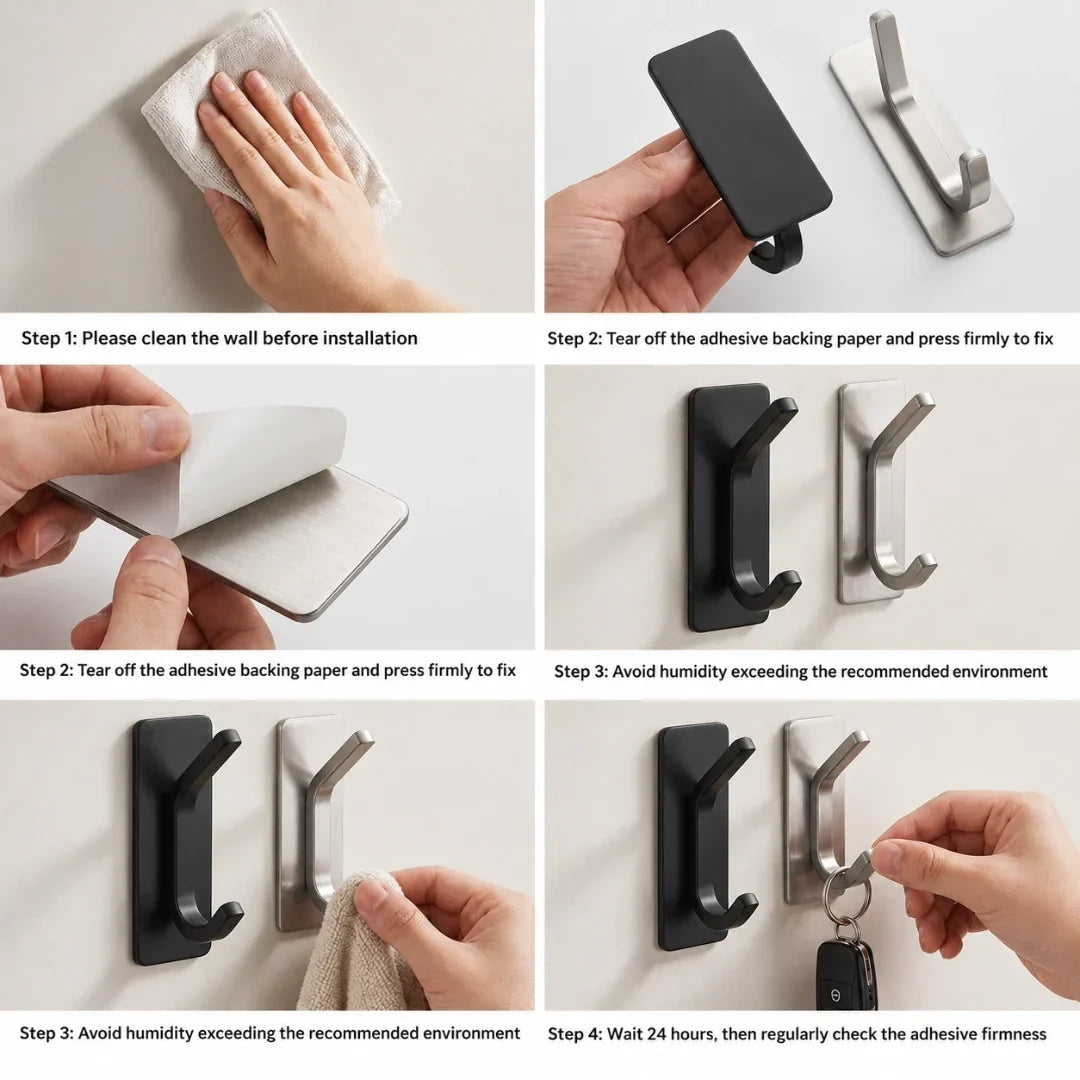 Step 1: Please clean the wall before installation

Step 2: Tear off the adhesive backing paper and press firmly to fix

Step 2: Tear off the adhesive backing paper and press firmly to fix

Step 3: Avoid humidity exceeding the recommended environment

Step 3: Avoid humidity exceeding the recommended environment

Step 4: Wait 24 hours, then regularly check the adhesive firmness