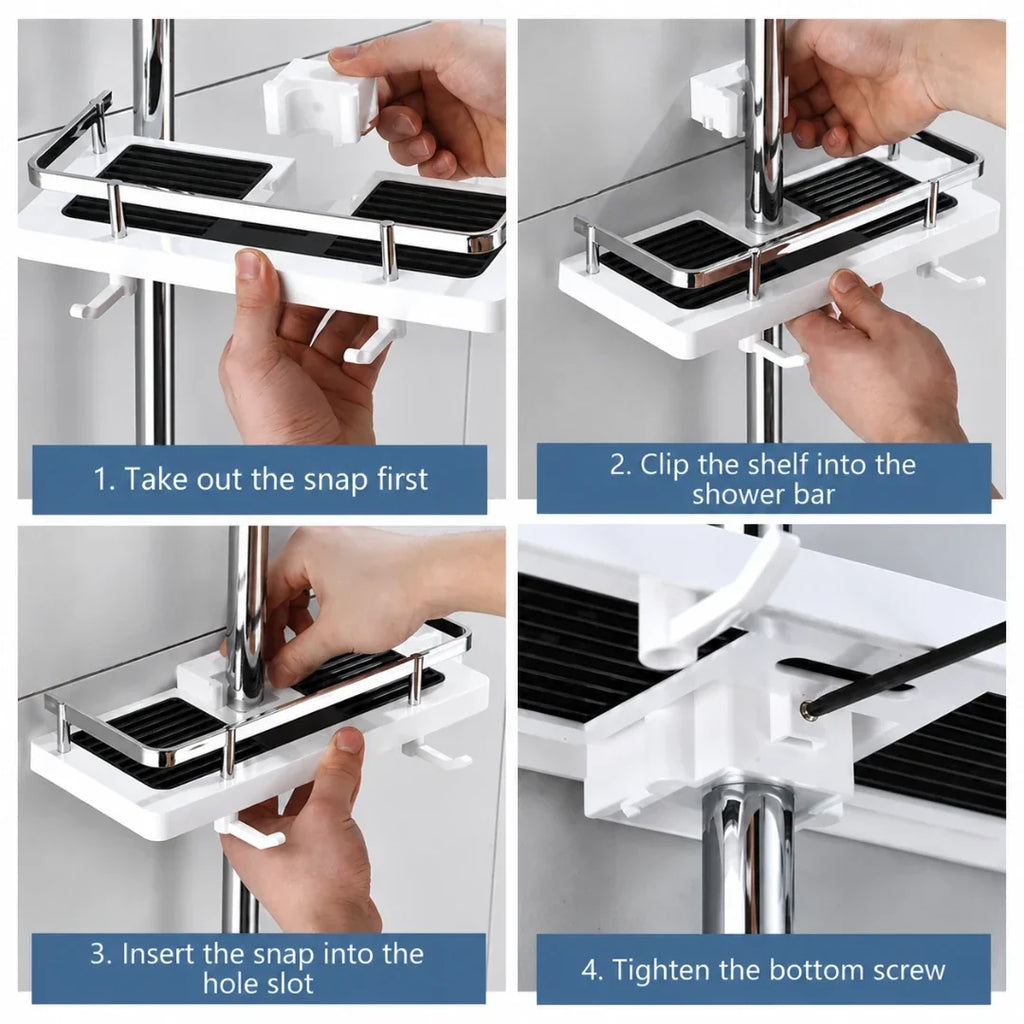 1. Take out the snap first

2. Clip the shelf into the shower bar

3. Insert the snap into the hole slot

4. Tighten the bottom screw